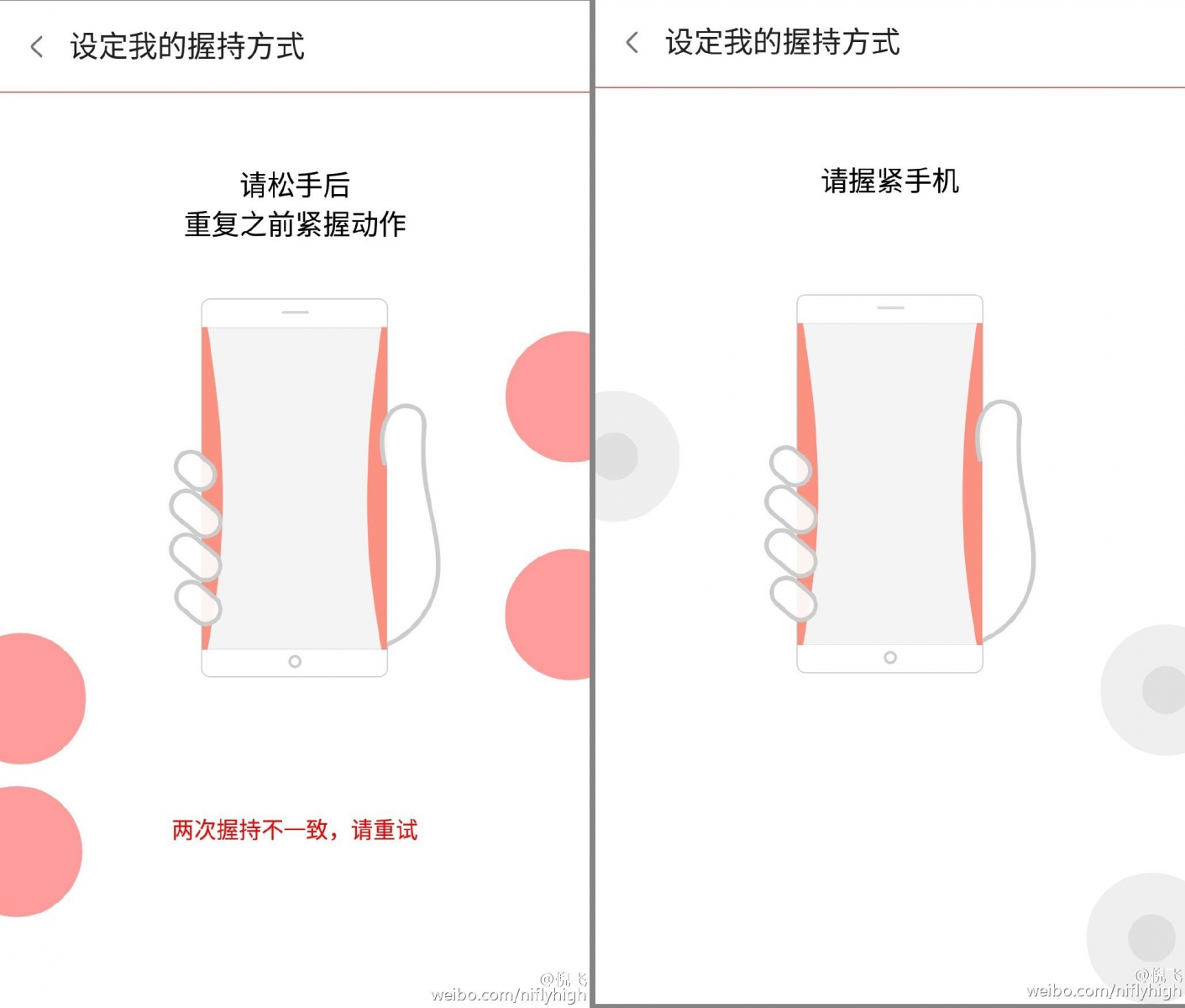 设定我的握持方式

请松手后
重复之前紧握动作

两次握持不一致，请重试

@倪飞
weibo.com/niflyhigh

设定我的握持方式

请握紧手机

@倪飞
weibo.com/niflyhigh