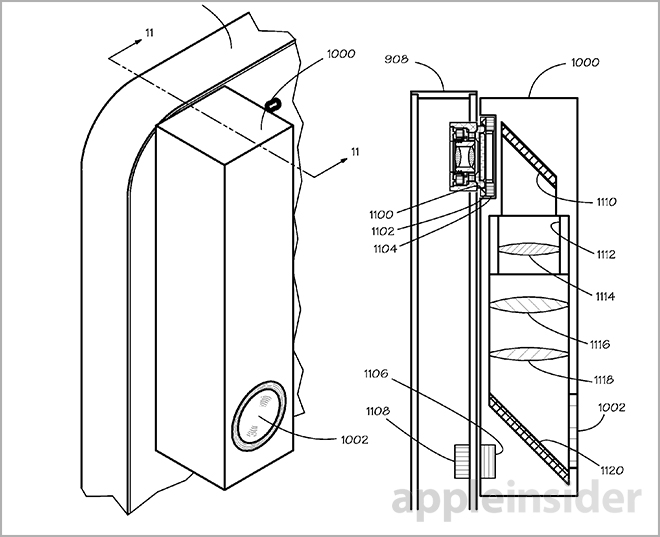 11
1000
11
1002
908
1000
1100
1102
1104
1110
1112
1114
1116
1118
1106
1108
1002
1120
appleinsider