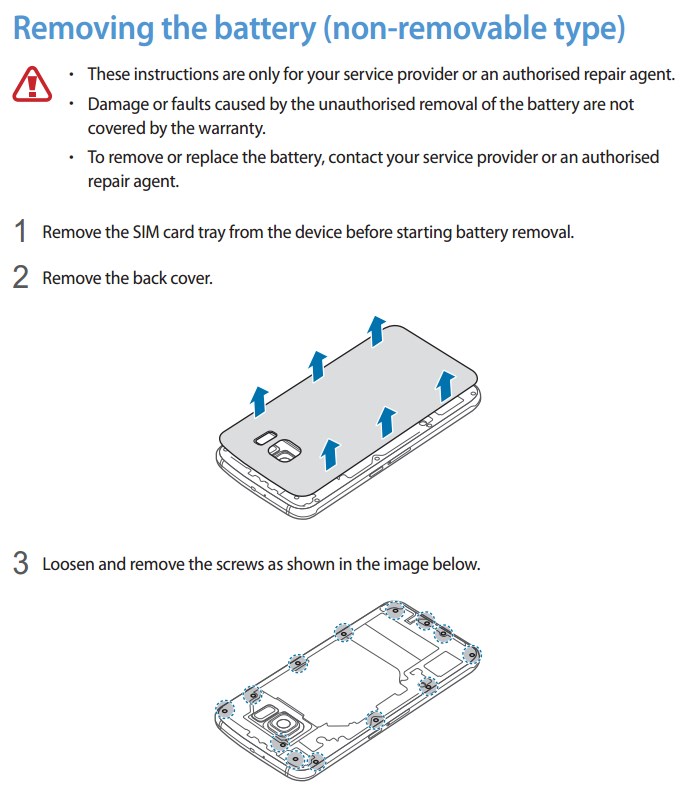 Removing the battery (non-removable type)

• These instructions are only for your service provider or an authorised repair agent.
• Damage or faults caused by the unauthorised removal of the battery are not covered by the warranty.
• To remove or replace the battery, contact your service provider or an authorised repair agent.

1 Remove the SIM card tray from the device before starting battery removal.

2 Remove the back cover.

3 Loosen and remove the screws as shown in the image below.