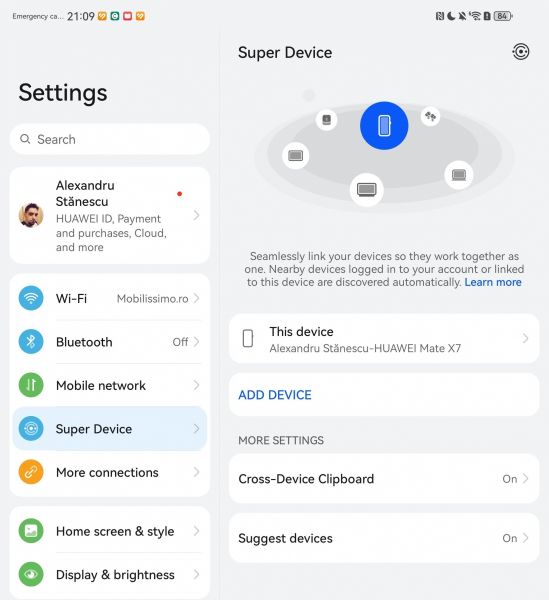 Emergency ca... 21:09

84

Settings

Search

Alexandru Stănescu
HUAWEI ID, Payment and purchases, Cloud, and more

Wi-Fi Mobilissimo.ro

Bluetooth Off

Mobile network

Super Device

More connections

Home screen & style

Display & brightness

Super Device

Seamlessly link your devices so they work together as one. Nearby devices logged in to your account or linked to this device are discovered automatically. Learn more

This device
Alexandru Stănescu-HUAWEI Mate X7

ADD DEVICE

MORE SETTINGS

Cross-Device Clipboard On

Suggest devices On