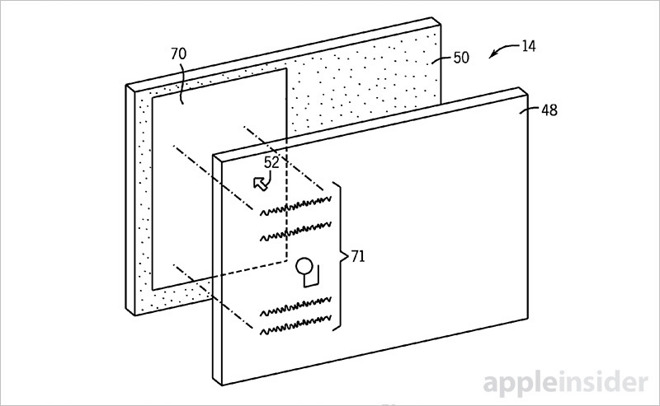 70
50
14
48
52
71
appleinsider