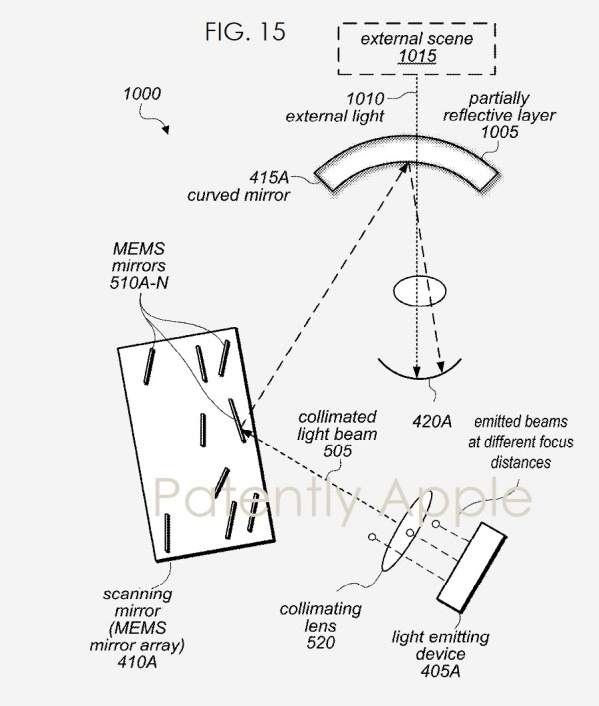 FIG. 15

external scene
1015

1000

1010
external light

partially
reflective layer
1005

415A
curved mirror

MEMS
mirrors
510A-N

collimated
light beam
505

420A

emitted beams
at different focus
distances

Patently Apple

scanning
mirror
(MEMS
mirror array)
410A

collimating
lens
520

light emitting
device
405A