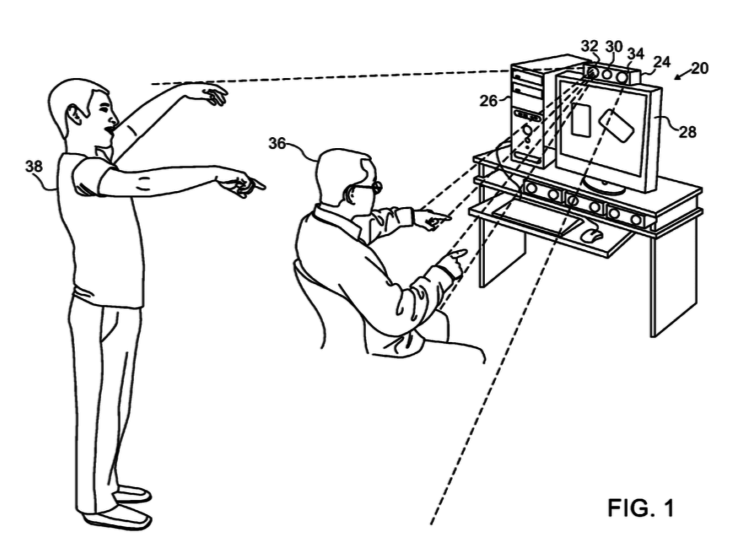 32 30 34 24 20

26

28

36

38

FIG. 1