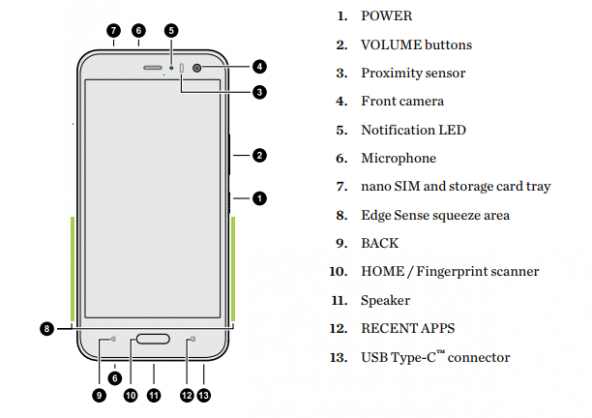 7 6 5
4
3
2
1
8
9 6 10 11 12 13

1. POWER

2. VOLUME buttons

3. Proximity sensor

4. Front camera

5. Notification LED

6. Microphone

7. nano SIM and storage card tray

8. Edge Sense squeeze area

9. BACK

10. HOME / Fingerprint scanner

11. Speaker

12. RECENT APPS

13. USB Type-C™ connector