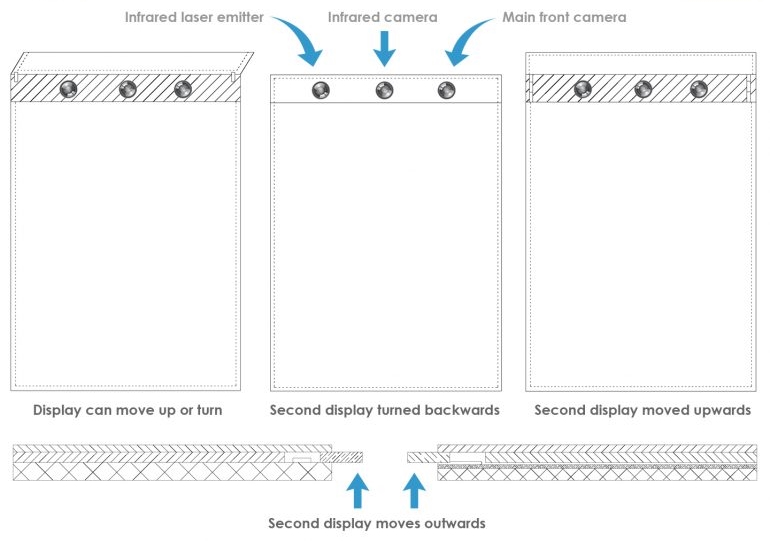 Infrared laser emitter
Infrared camera
Main front camera

Display can move up or turn
Second display turned backwards
Second display moved upwards

Second display moves outwards