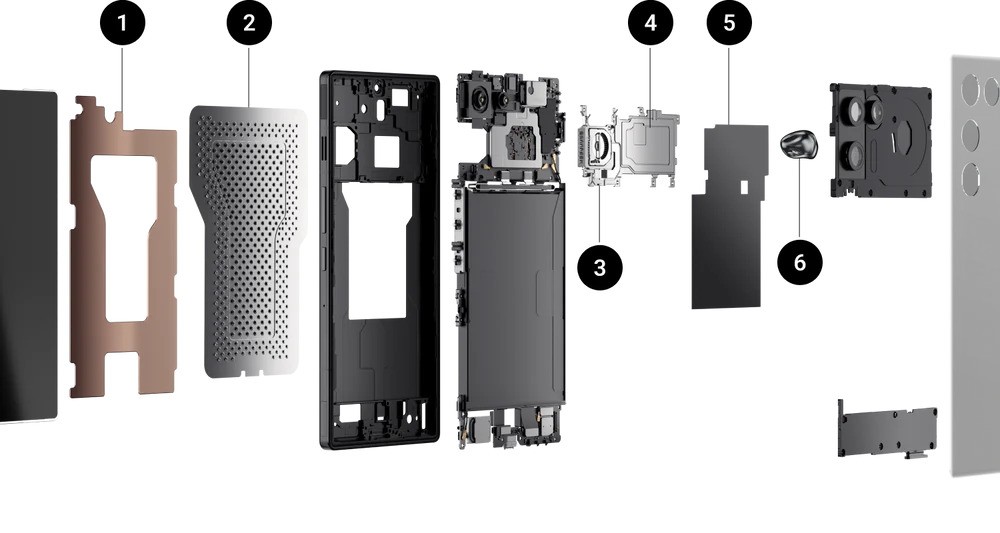 1
2
4
5
3
6