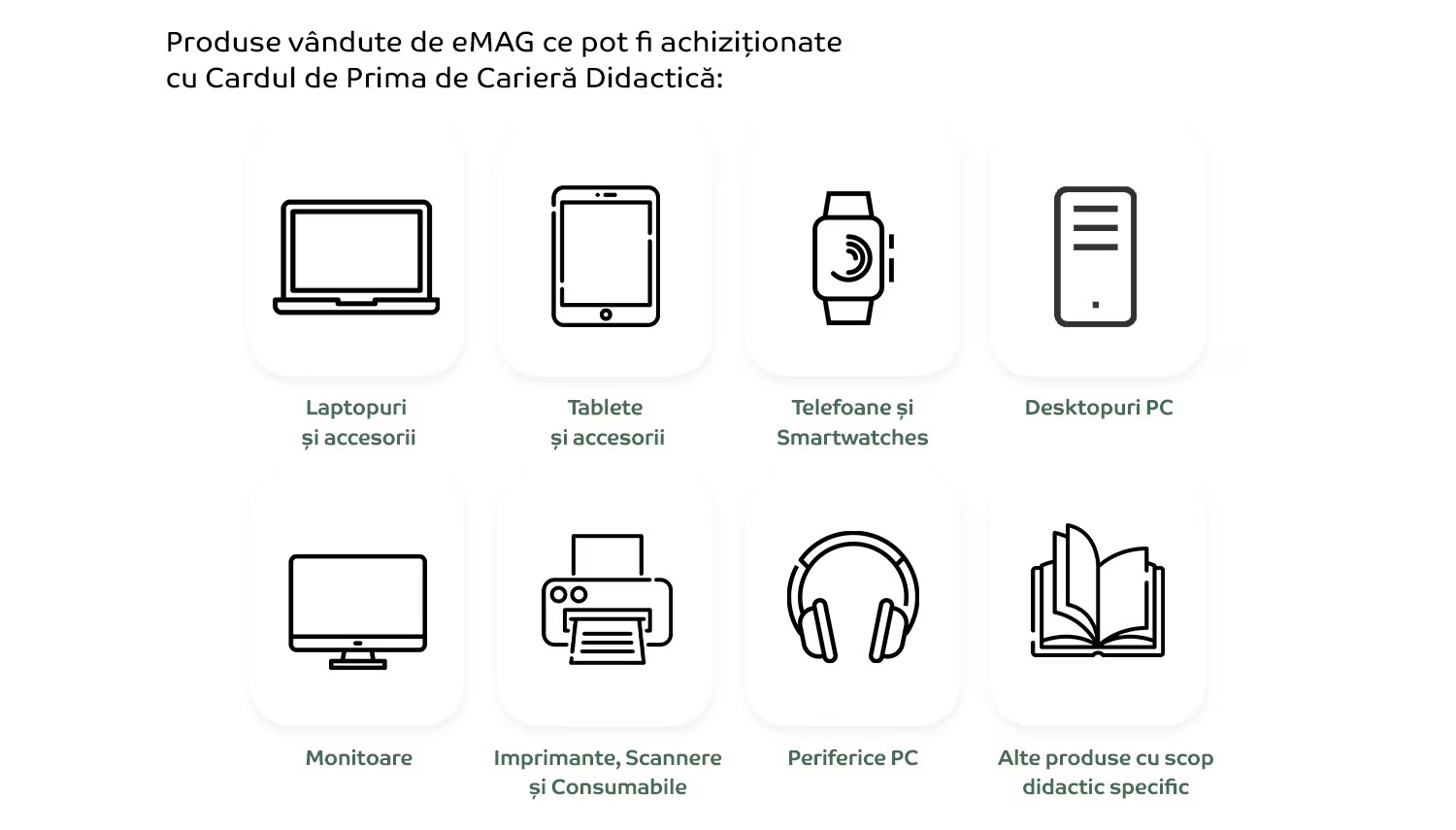 Produse vândute de eMAG ce pot fi achiziționate cu Cardul de Prima de Carieră Didactică:

Laptopuri și accesorii

Tablete și accesorii

Telefoane și Smartwatches

Desktopuri PC

Monitoare

Imprimante, Scannere și Consumabile

Periferice PC

Alte produse cu scop didactic specific