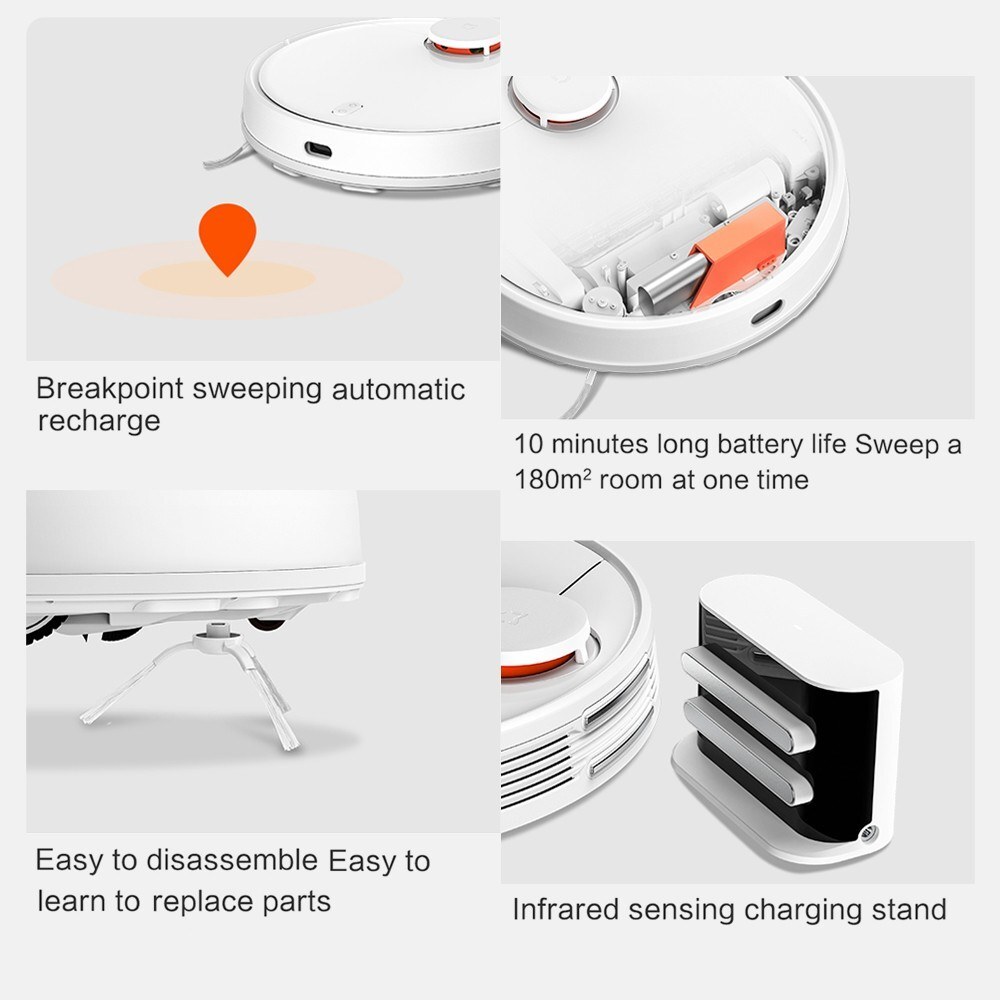 Breakpoint sweeping automatic recharge

10 minutes long battery life Sweep a $180m^2$ room at one time

Easy to disassemble Easy to learn to replace parts

Infrared sensing charging stand