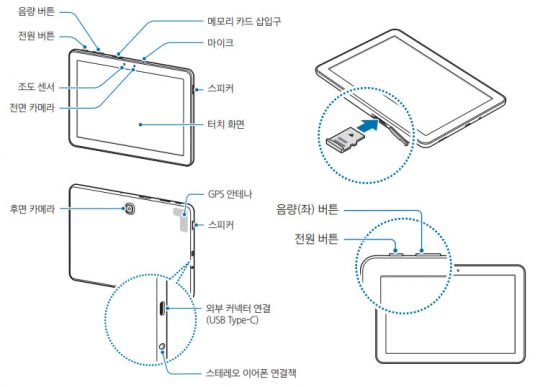 음량 버튼
전원 버튼
메모리 카드 삽입구
마이크
조도 센서
전면 카메라
스피커
터치 화면

후면 카메라
GPS 안테나
스피커
외부 커넥터 연결 (USB Type-C)
스테레오 이어폰 연결잭

음량(좌) 버튼
전원 버튼