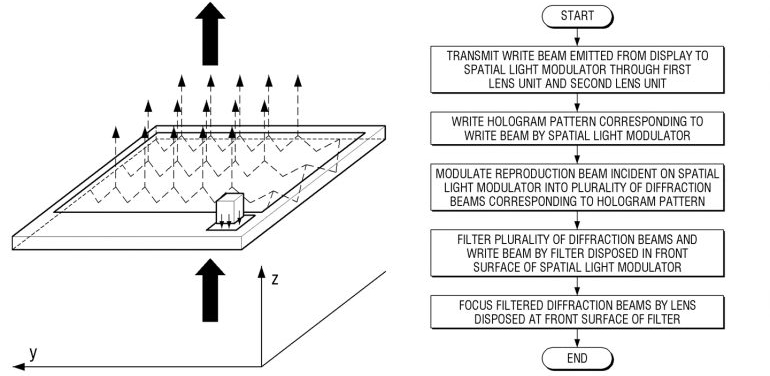 z

y

START

TRANSMIT WRITE BEAM EMITTED FROM DISPLAY TO SPATIAL LIGHT MODULATOR THROUGH FIRST LENS UNIT AND SECOND LENS UNIT

WRITE HOLOGRAM PATTERN CORRESPONDING TO WRITE BEAM BY SPATIAL LIGHT MODULATOR

MODULATE REPRODUCTION BEAM INCIDENT ON SPATIAL LIGHT MODULATOR INTO PLURALITY OF DIFFRACTION BEAMS CORRESPONDING TO HOLOGRAM PATTERN

FILTER PLURALITY OF DIFFRACTION BEAMS AND WRITE BEAM BY FILTER DISPOSED IN FRONT SURFACE OF SPATIAL LIGHT MODULATOR

FOCUS FILTERED DIFFRACTION BEAMS BY LENS DISPOSED AT FRONT SURFACE OF FILTER

END