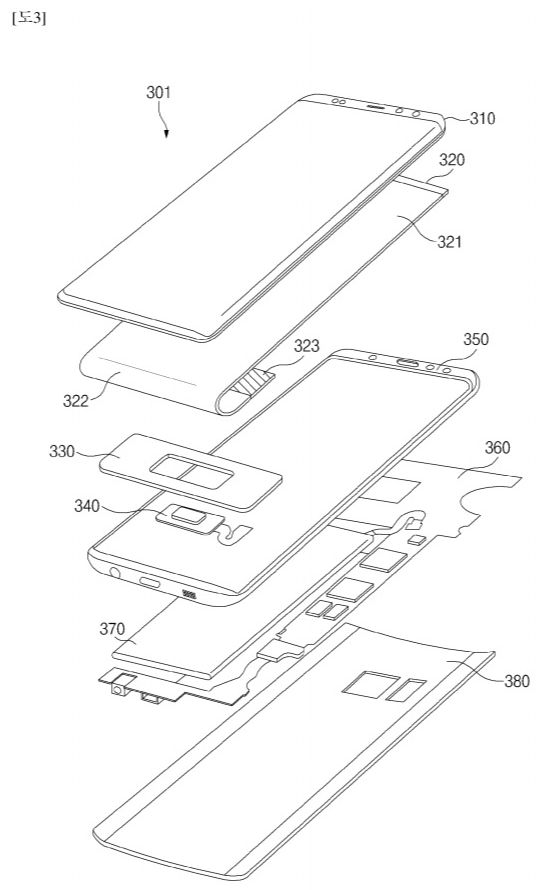 [도3]

301

310

320

321

323

350

322

330

360

340

370

380