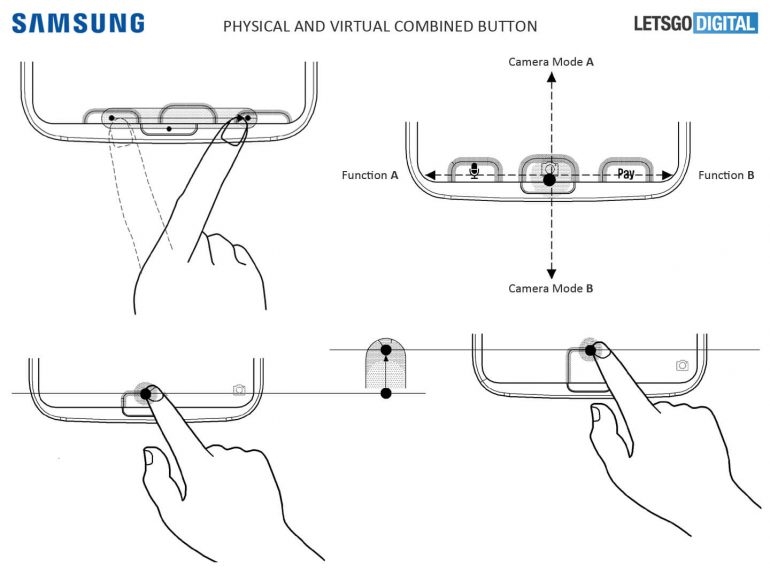 SAMSUNG

PHYSICAL AND VIRTUAL COMBINED BUTTON

LETSGO DIGITAL

Camera Mode A

Function A

Pay

Function B

Camera Mode B