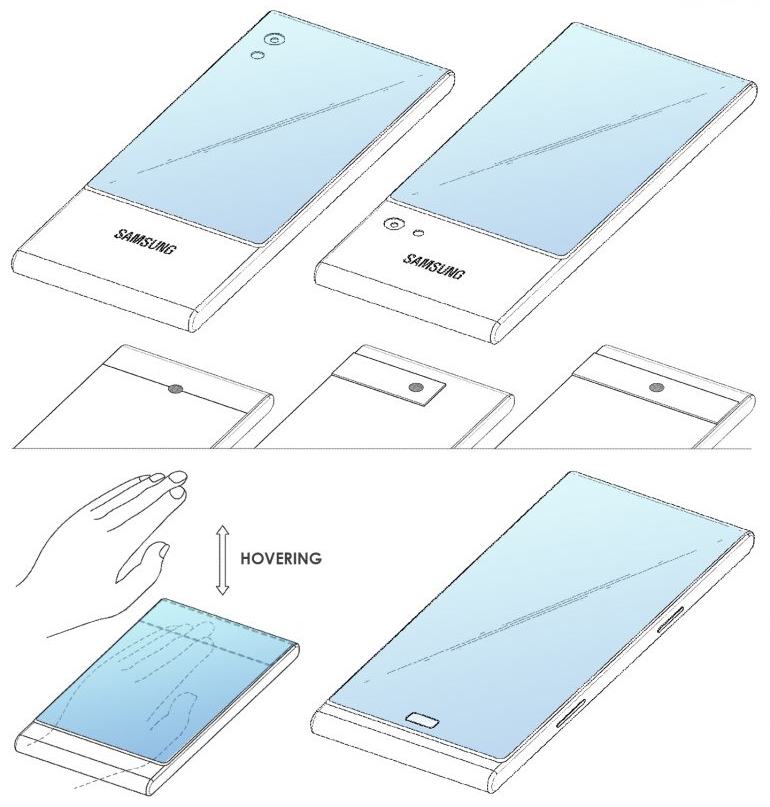 SAMSUNG

SAMSUNG

HOVERING