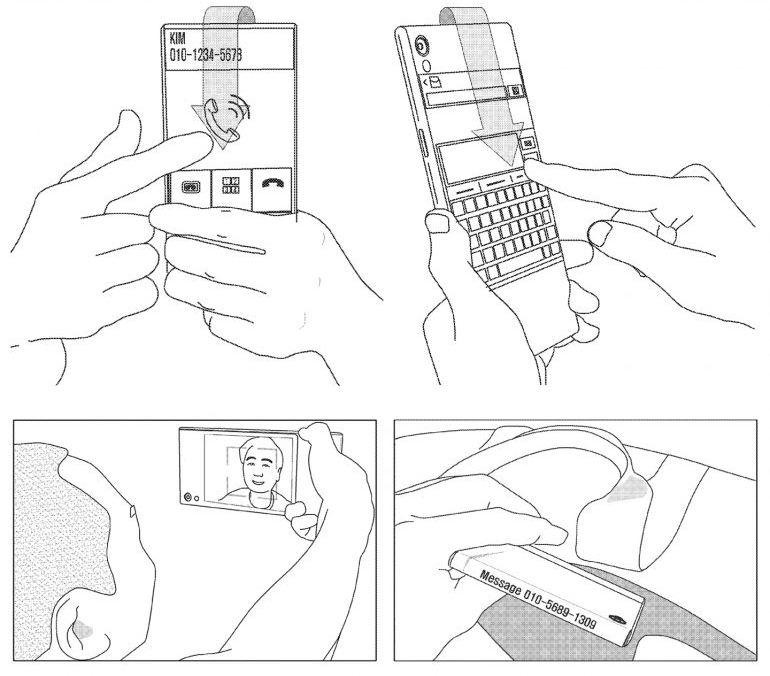 KIM
010-1234-5678

Message 010-5689-1309