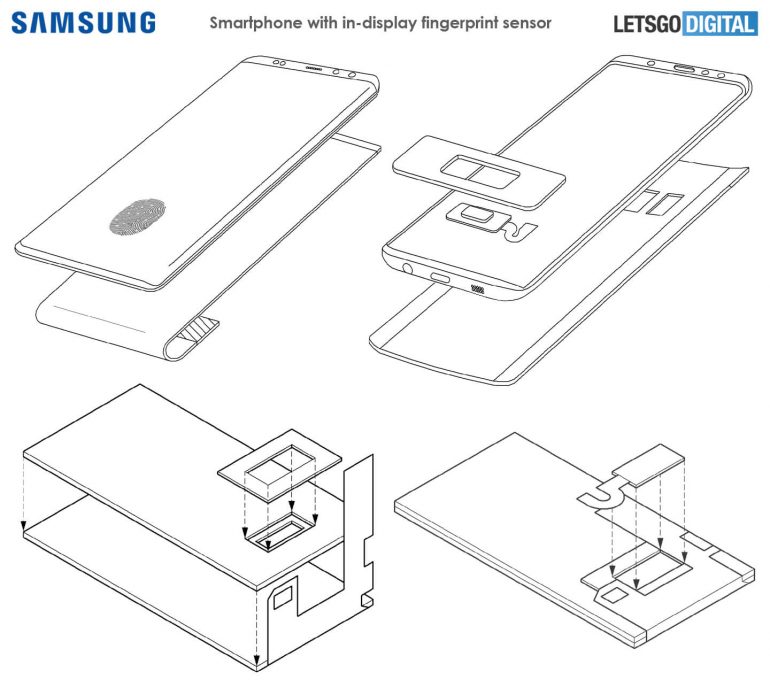 SAMSUNG

Smartphone with in-display fingerprint sensor

LETSGO DIGITAL