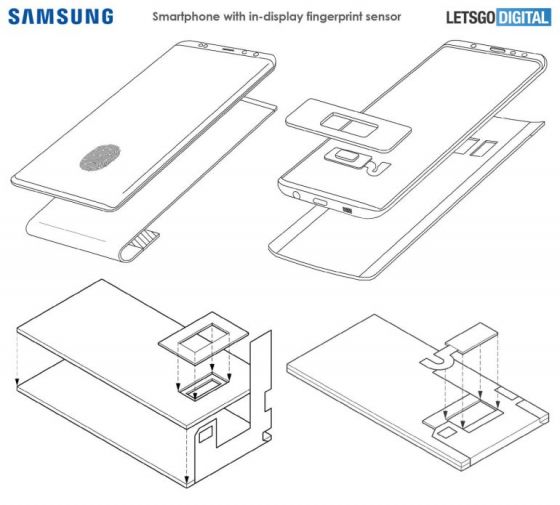 SAMSUNG

Smartphone with in-display fingerprint sensor

LETSGO DIGITAL