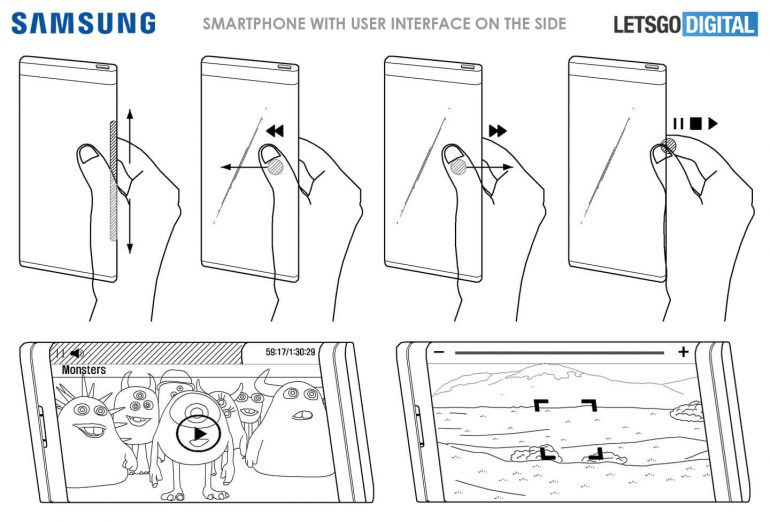 SAMSUNG SMARTPHONE WITH USER INTERFACE ON THE SIDE LETSGO DIGITAL

59:17/1:30:29
Monsters

−
+