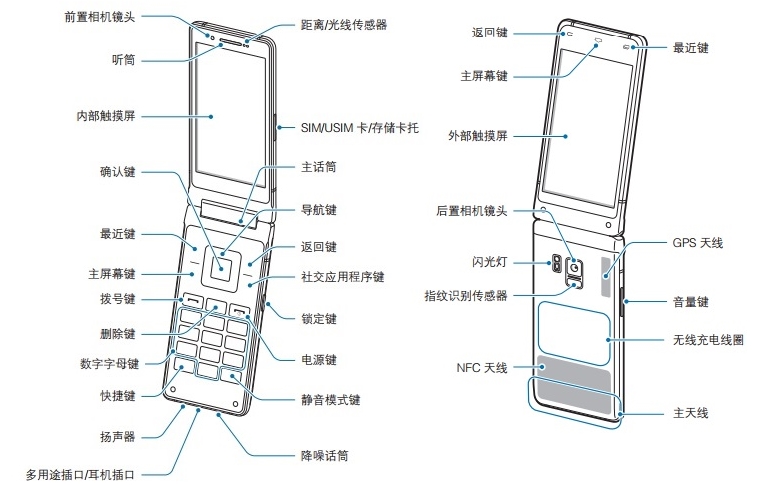 前置相机镜头
听筒
内部触摸屏
确认键
最近键
主屏幕键
拨号键
删除键
数字字母键
快捷键
扬声器
多用途插口/耳机插口
距离/光线传感器
SIM/USIM 卡/存储卡托
主话筒
导航键
返回键
社交应用程序键
锁定键
电源键
静音模式键
降噪话筒

返回键
主屏幕键
外部触摸屏
后置相机镜头
闪光灯
指纹识别传感器
NFC 天线
最近键
GPS 天线
音量键
无线充电线圈
主天线